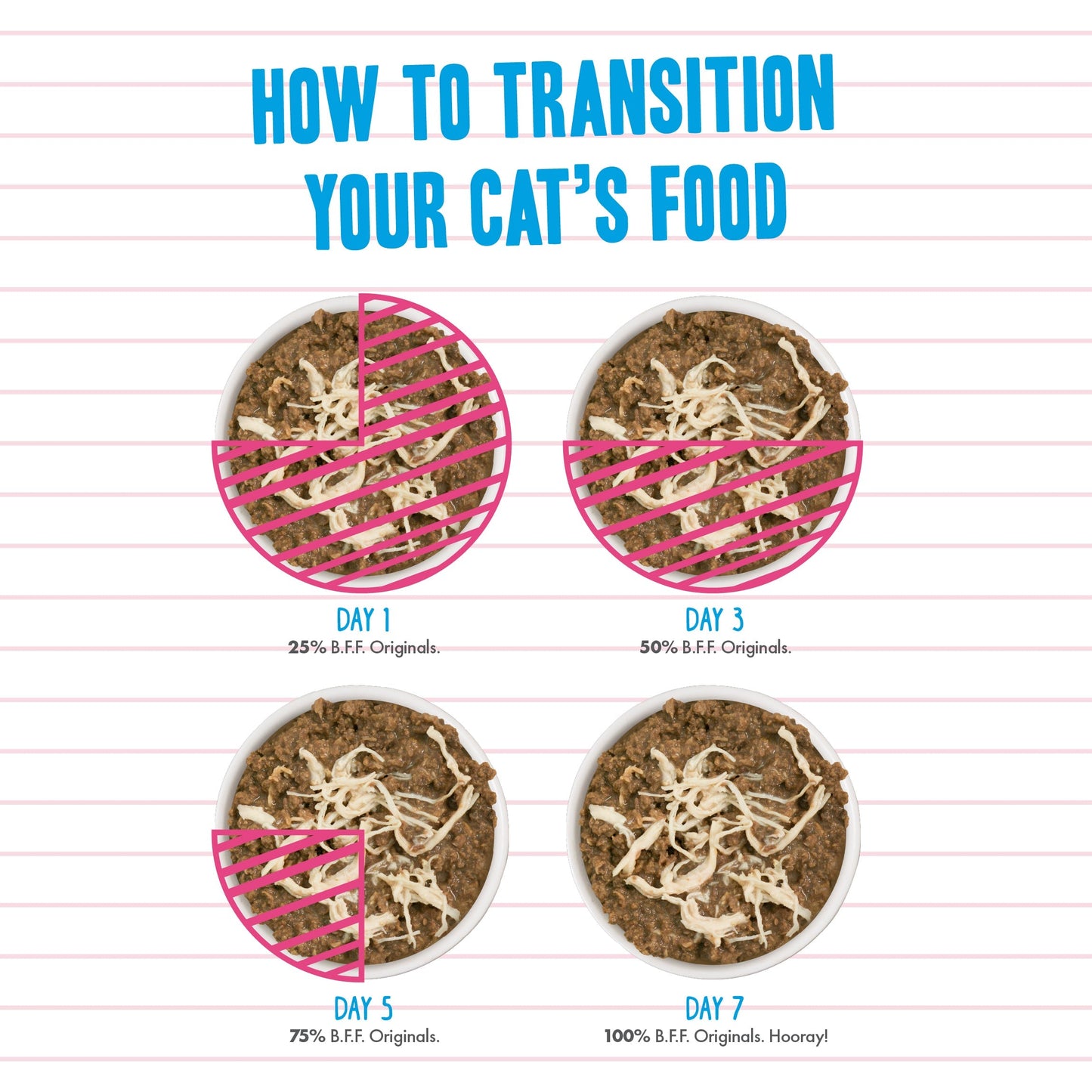 HOW TO TRANSITION YOUR CAT'S FOOD

DAY 1
25% B.F.F. Originals.

DAY 3
50% B.F.F. Originals.

DAY 5
75% B.F.F. Originals.

DAY 7
100% B.F.F. Originals. Hooray!