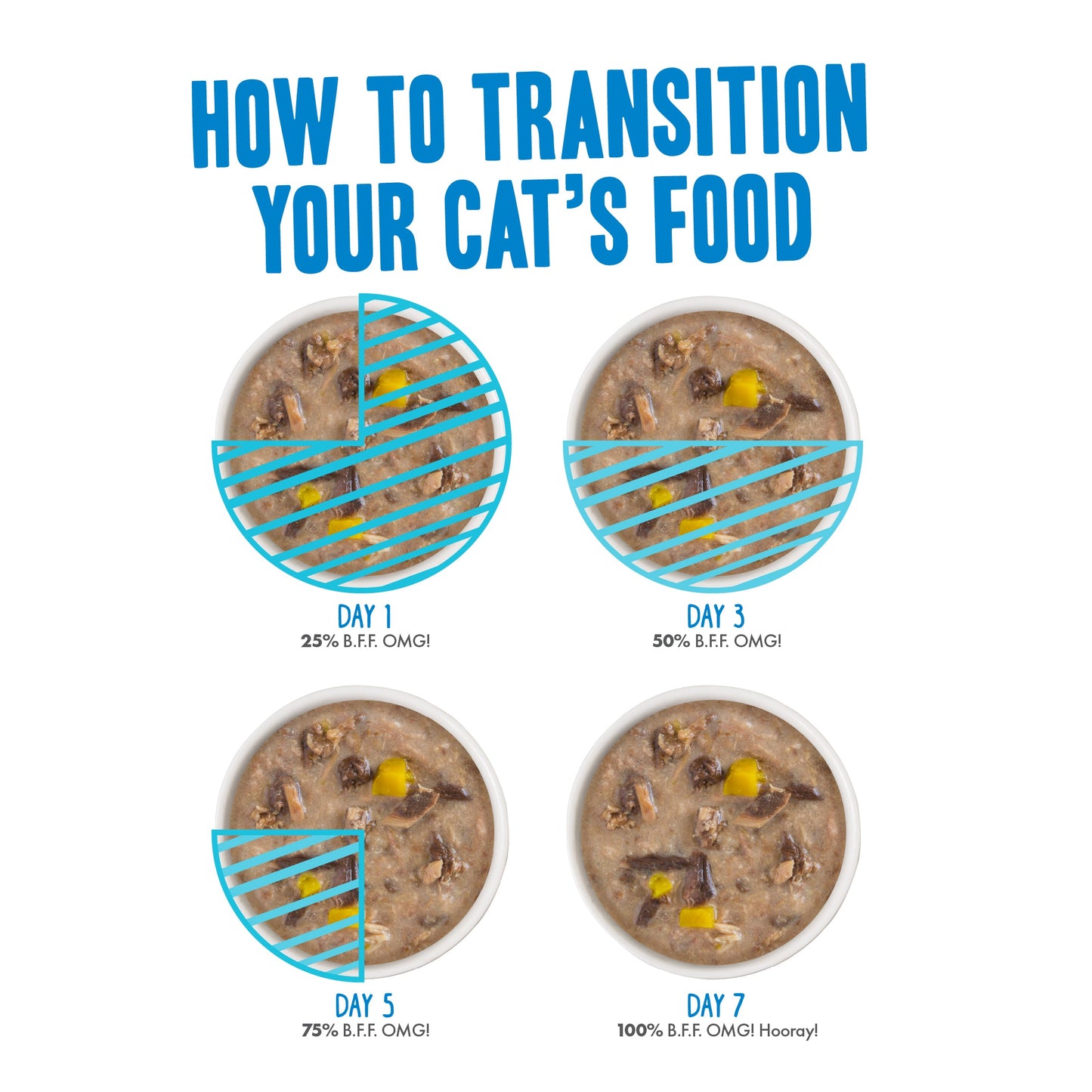 HOW TO TRANSITION YOUR CAT'S FOOD

DAY 1
25% B.F.F. OMG!

DAY 3
50% B.F.F. OMG!

DAY 5
75% B.F.F. OMG!

DAY 7
100% B.F.F. OMG! Hooray!