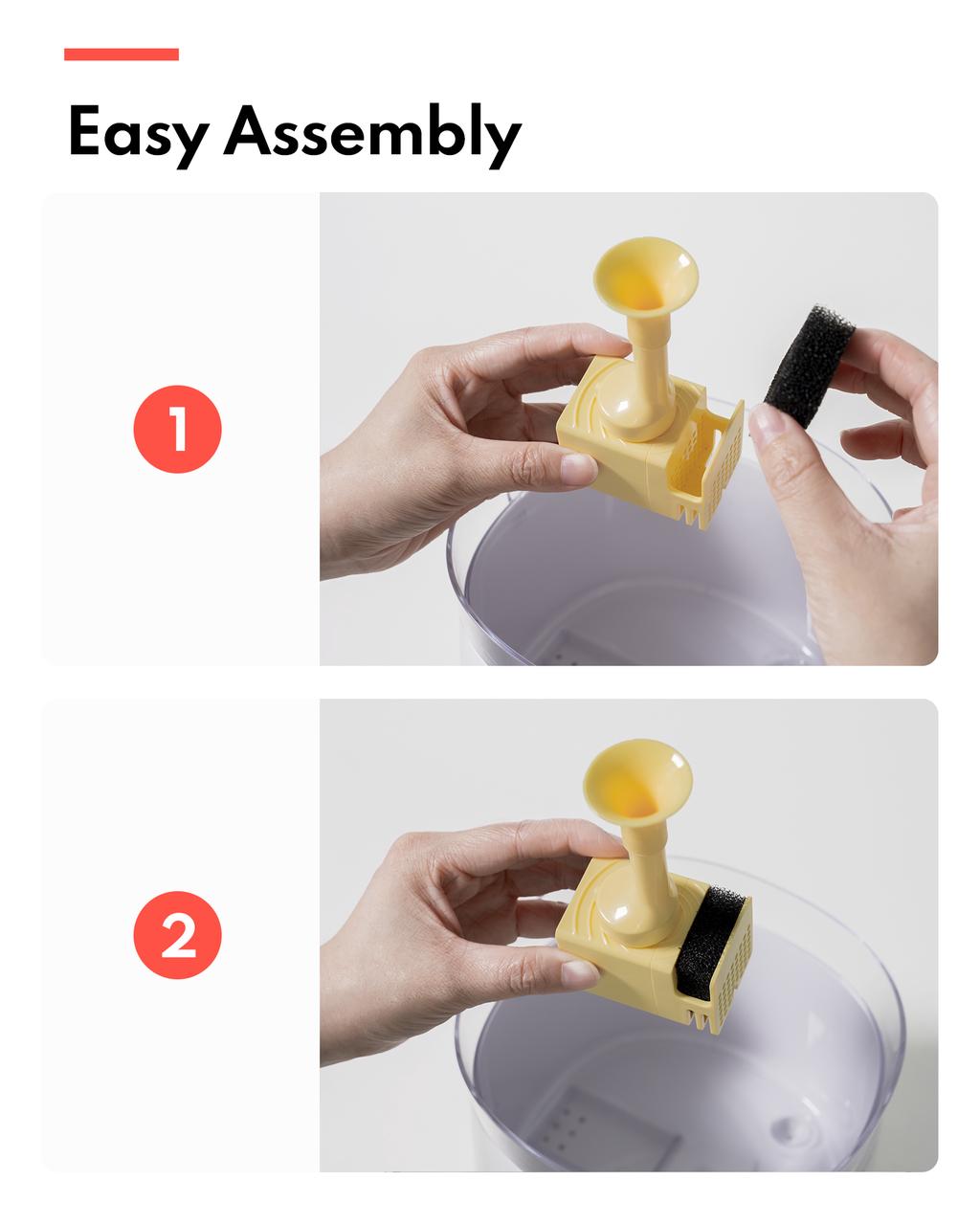 Easy Assembly

1

2