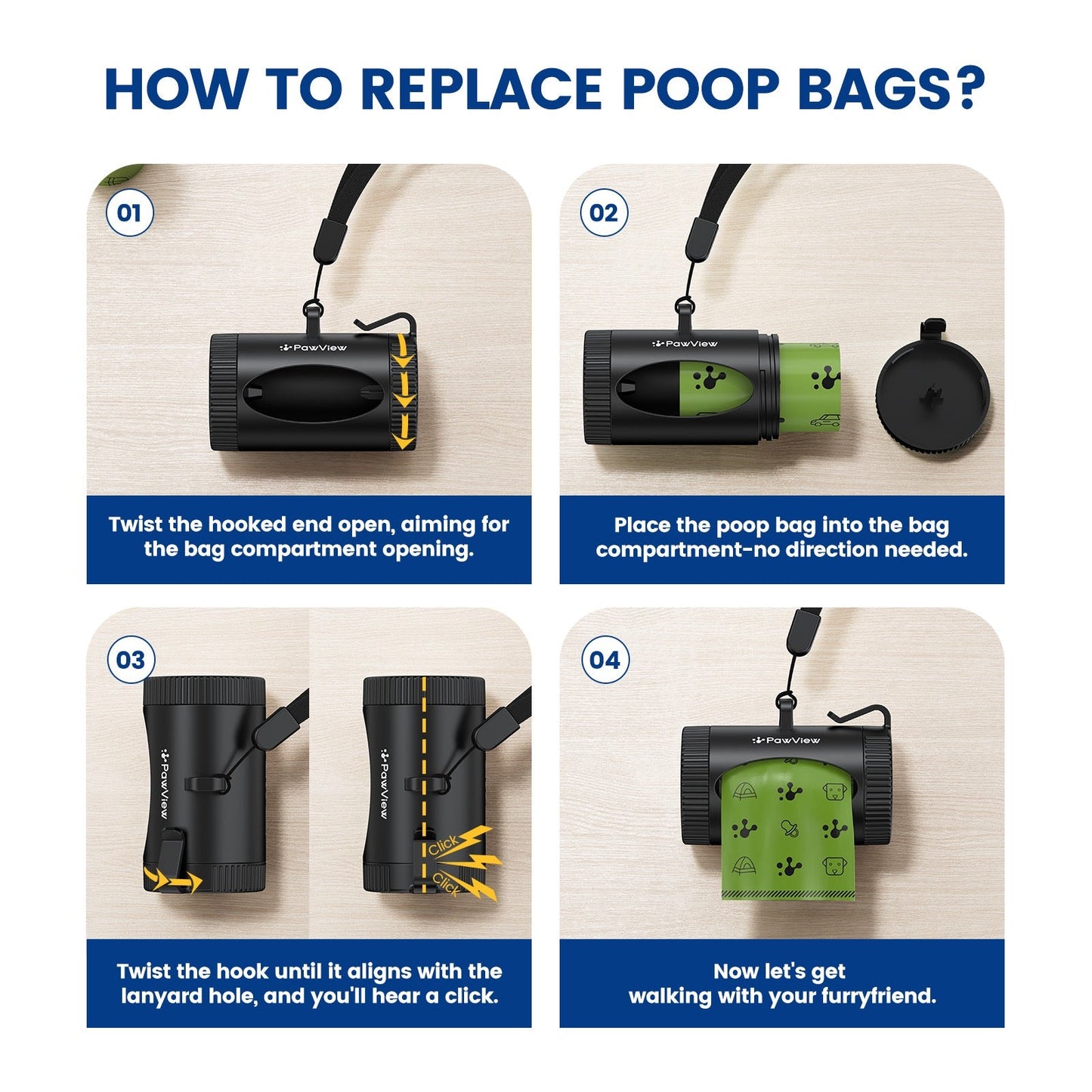 HOW TO REPLACE POOP BAGS?

01

PawView

Twist the hooked end open, aiming for the bag compartment opening.

02

PawView

Place the poop bag into the bag compartment-no direction needed.

03

PawView

PawView

Click

Click

Twist the hook until it aligns with the lanyard hole, and you'll hear a click.

04

PawView

Now let's get walking with your furryfriend.