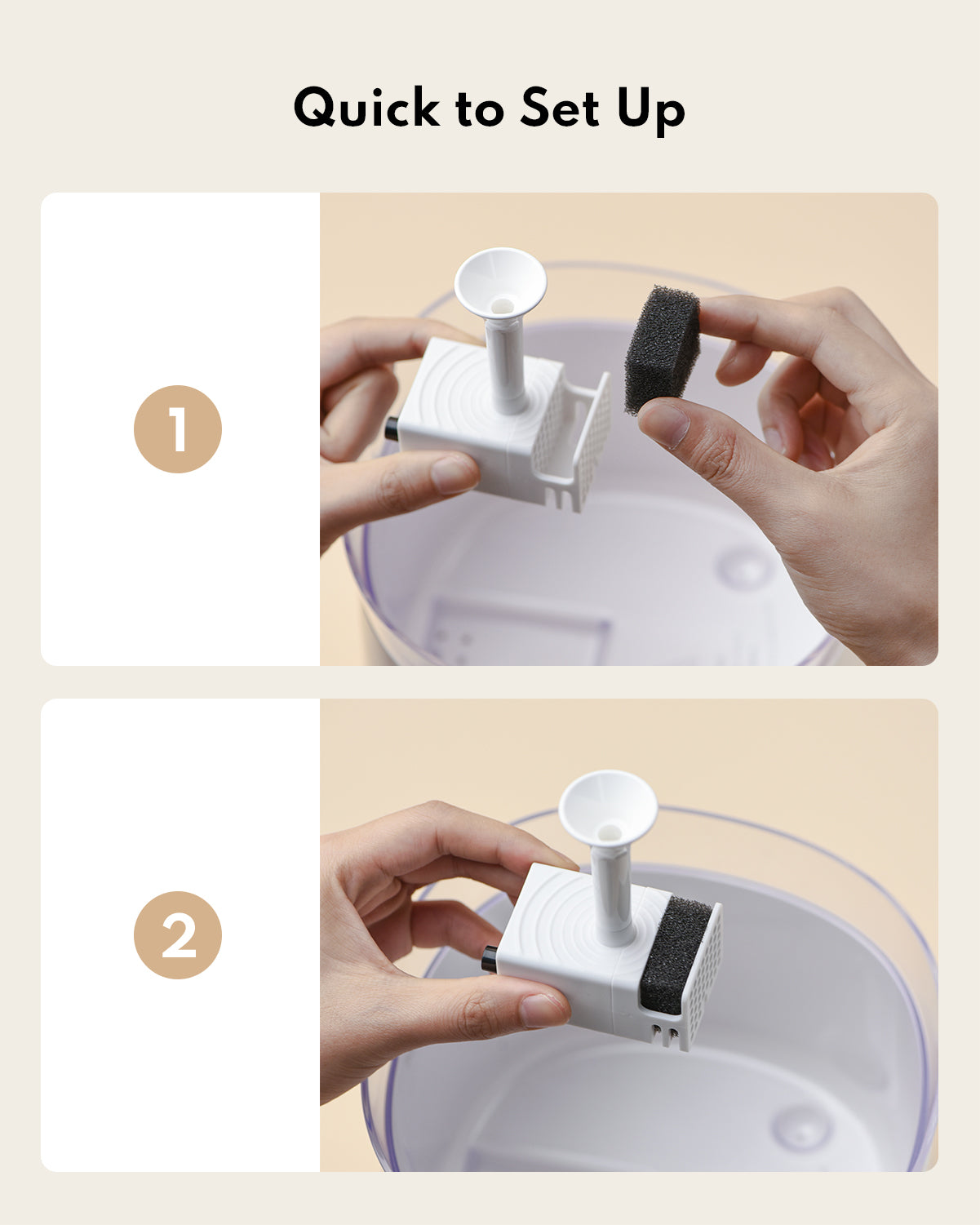 Quick to Set Up

1

2