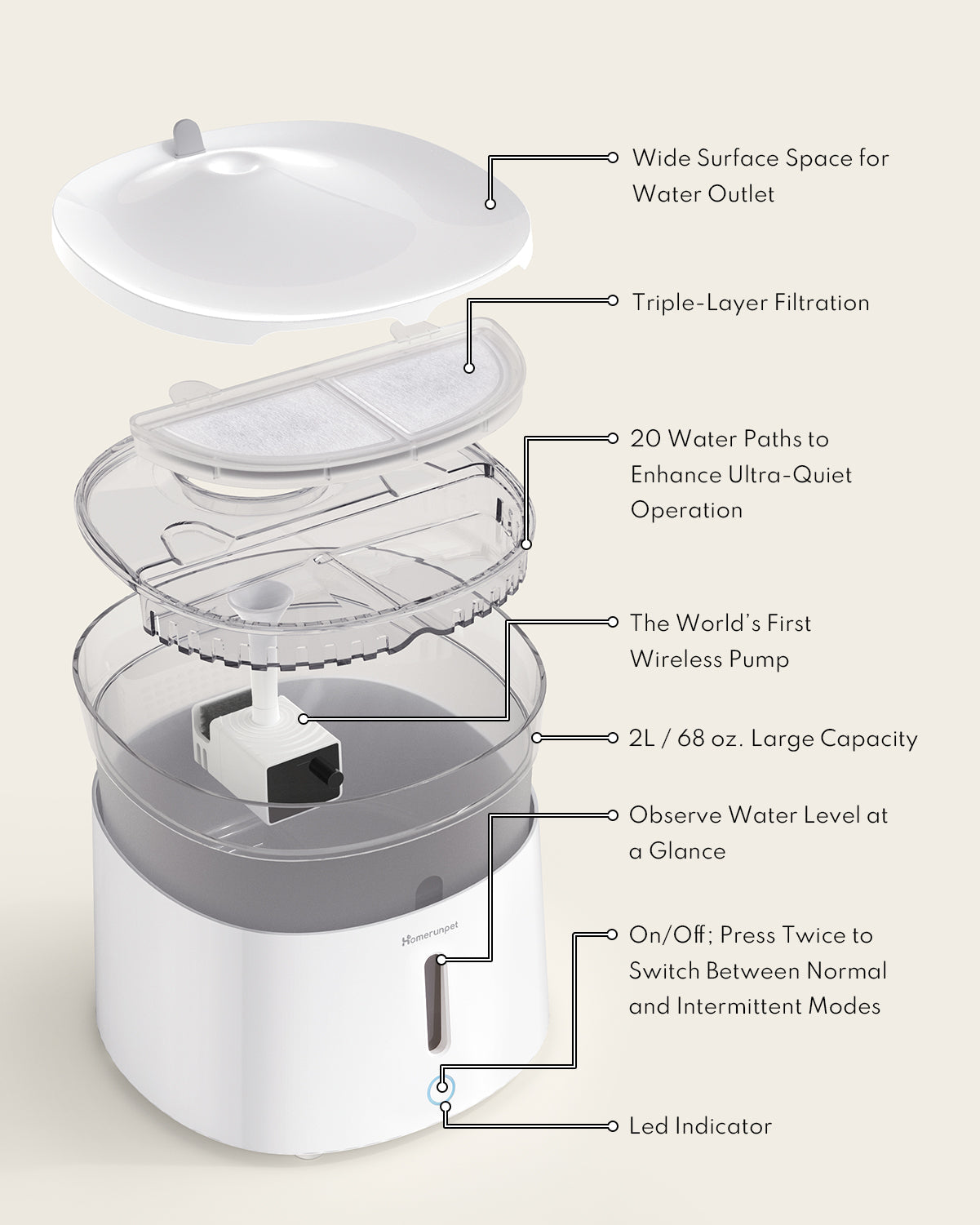 Wide Surface Space for Water Outlet

Triple-Layer Filtration

20 Water Paths to Enhance Ultra-Quiet Operation

The World's First Wireless Pump

2L / 68 oz. Large Capacity

Observe Water Level at a Glance

Homerunpet

On/Off; Press Twice to Switch Between Normal and Intermittent Modes

Led Indicator